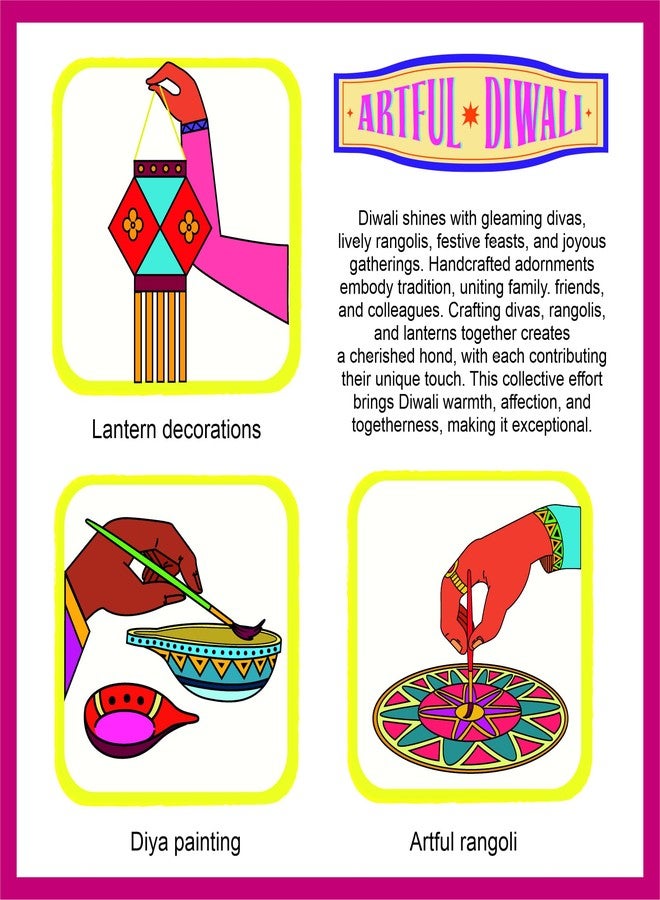 ARTFUL DIWALI

Diwali shines with gleaming divas, lively rangolis, festive feasts, and joyous gatherings. Handcrafted adornments embody tradition, uniting family. friends, and colleagues. Crafting divas, rangolis, and lanterns together creates a cherished hond, with each contributing their unique touch. This collective effort brings Diwali warmth, affection, and togetherness, making it exceptional.

Lantern decorations

Diya painting

Artful rangoli